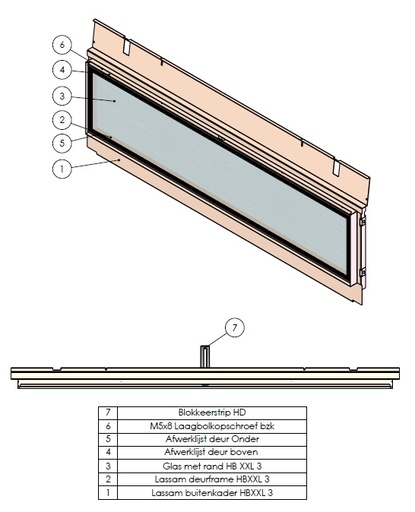 6
4
3
2
5
1

7

| 7 | Blokkeerstrip HD |
|---|---|
| 6 | M5x8 Laagbolkopschroef bzk |
| 5 | Afwerklijst deur Onder |
| 4 | Afwerklijst deur boven |
| 3 | Glas met rand HB XXL 3 |
| 2 | Lassam deurframe HBXXL 3 |
| 1 | Lassam buitenkader HBXXL 3 |