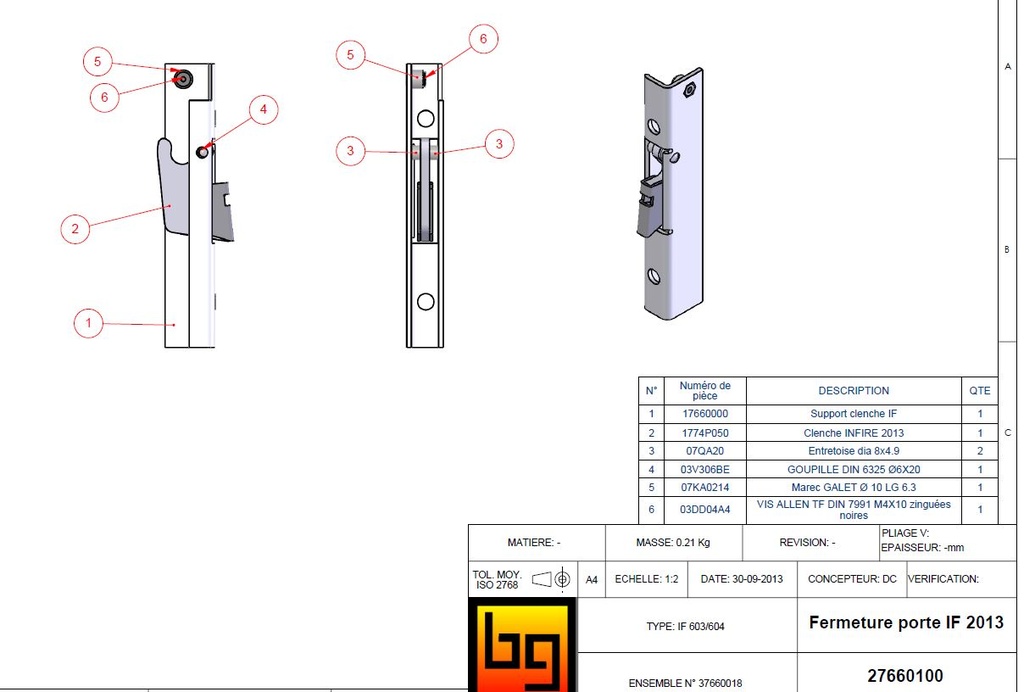 5
6
4
2
1
5
6
3
3

A
B
C

| N° | Numéro de pièce | DESCRIPTION | QTE |
|---|---|---|---|
| 1 | 17660000 | Support clenche IF | 1 |
| 2 | 1774P050 | Clenche INFIRE 2013 | 1 |
| 3 | 07QA20 | Entretoise dia 8x4.9 | 2 |
| 4 | 03V306BE | GOUPILLE DIN 6325 Ø6X20 | 1 |
| 5 | 07KA0214 | Marec GALET Ø 10 LG 6.3 | 1 |
| 6 | 03DD04A4 | VIS ALLEN TF DIN 7991 M4X10 zinguées noires | 1 |

MATIERE: -
MASSE: 0.21 Kg
REVISION: -
PLIAGE V:
EPAISSEUR: -mm
TOL. MOY. ISO 2768
A4
ECHELLE: 1:2
DATE: 30-09-2013
CONCEPTEUR: DC
VERIFICATION:
TYPE: IF 603/604
Fermeture porte IF 2013
ENSEMBLE N° 37660018
27660100