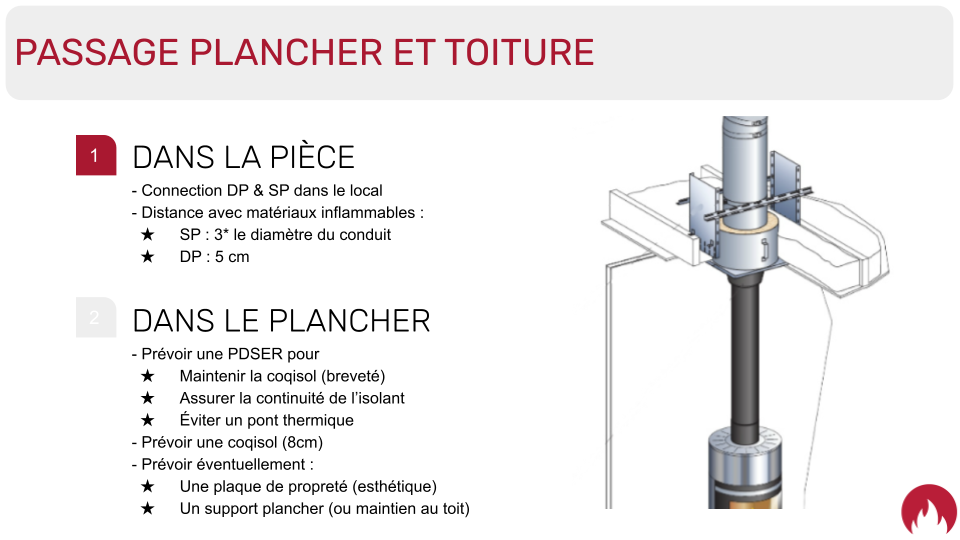 PASSAGE PLANCHER ET TOITURE

1 DANS LA PIÈCE

- Connection DP & SP dans le local
- Distance avec matériaux inflammables :
★ SP : 3* le diamètre du conduit
★ DP : 5 cm

2 DANS LE PLANCHER

- Prévoir une PDSER pour
★ Maintenir la coqisol (breveté)
★ Assurer la continuité de l'isolant
★ Éviter un pont thermique
- Prévoir une coqisol (8cm)
- Prévoir éventuellement :
★ Une plaque de propreté (esthétique)
★ Un support plancher (ou maintien au toit)